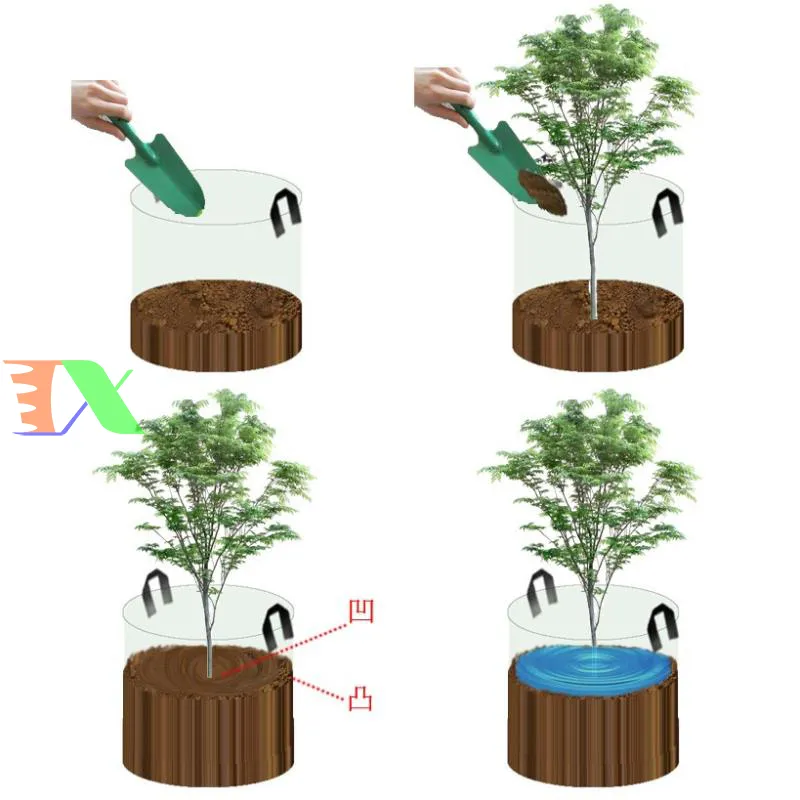 凹
凸