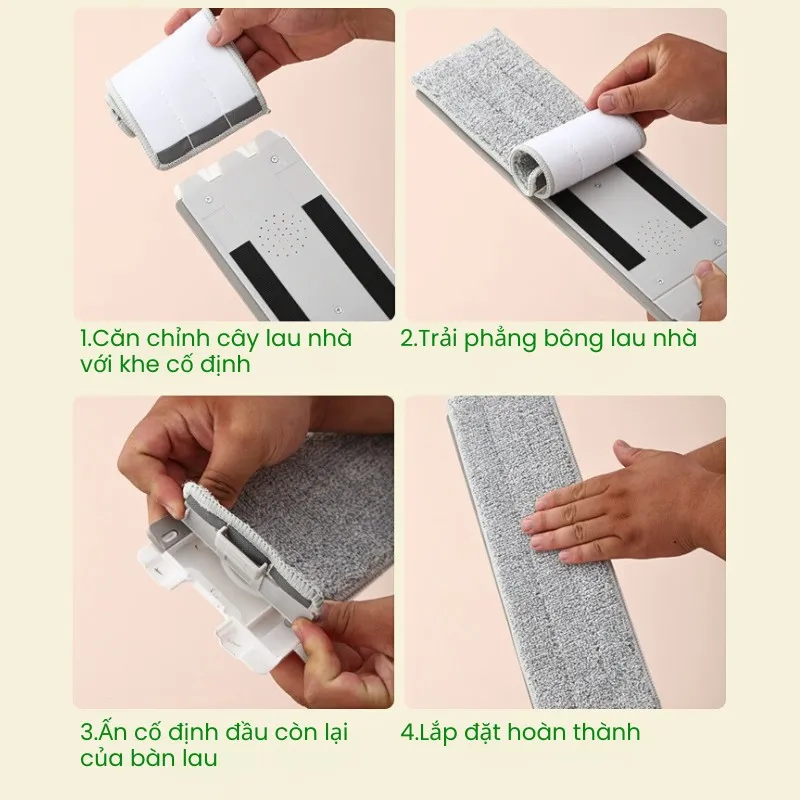 1.Căn chỉnh cây lau nhà với khe cố định

2.Trải phẳng bông lau nhà

3.Ấn cố định đầu còn lại của bàn lau

4.Lắp đặt hoàn thành